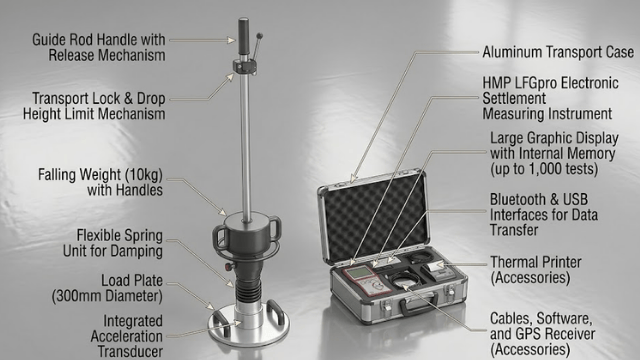 Guide Rod Handle with Release Mechanism

Transport Lock & Drop Height Limit Mechanism

Falling Weight (10kg) with Handles

Flexible Spring Unit for Damping

Load Plate (300mm Diameter)

Integrated Acceleration Transducer

Aluminum Transport Case

HMP LFGpro Electronic Settlement Measuring Instrument

Large Graphic Display with Internal Memory (up to 1,000 tests)

Bluetooth & USB Interfaces for Data Transfer

Thermal Printer (Accessories)

Cables, Software, and GPS Receiver (Accessories)