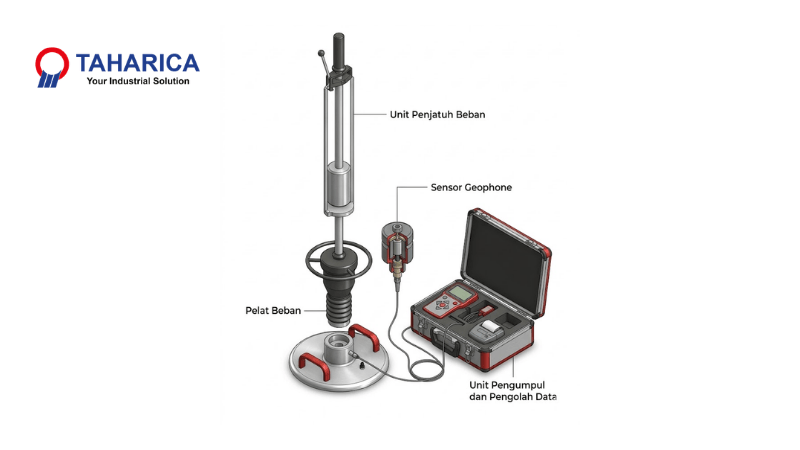 TAHARICA
Your Industrial Solution

Unit Penjatuh Beban

Sensor Geophone

Pelat Beban

Unit Pengumpul dan Pengolah Data